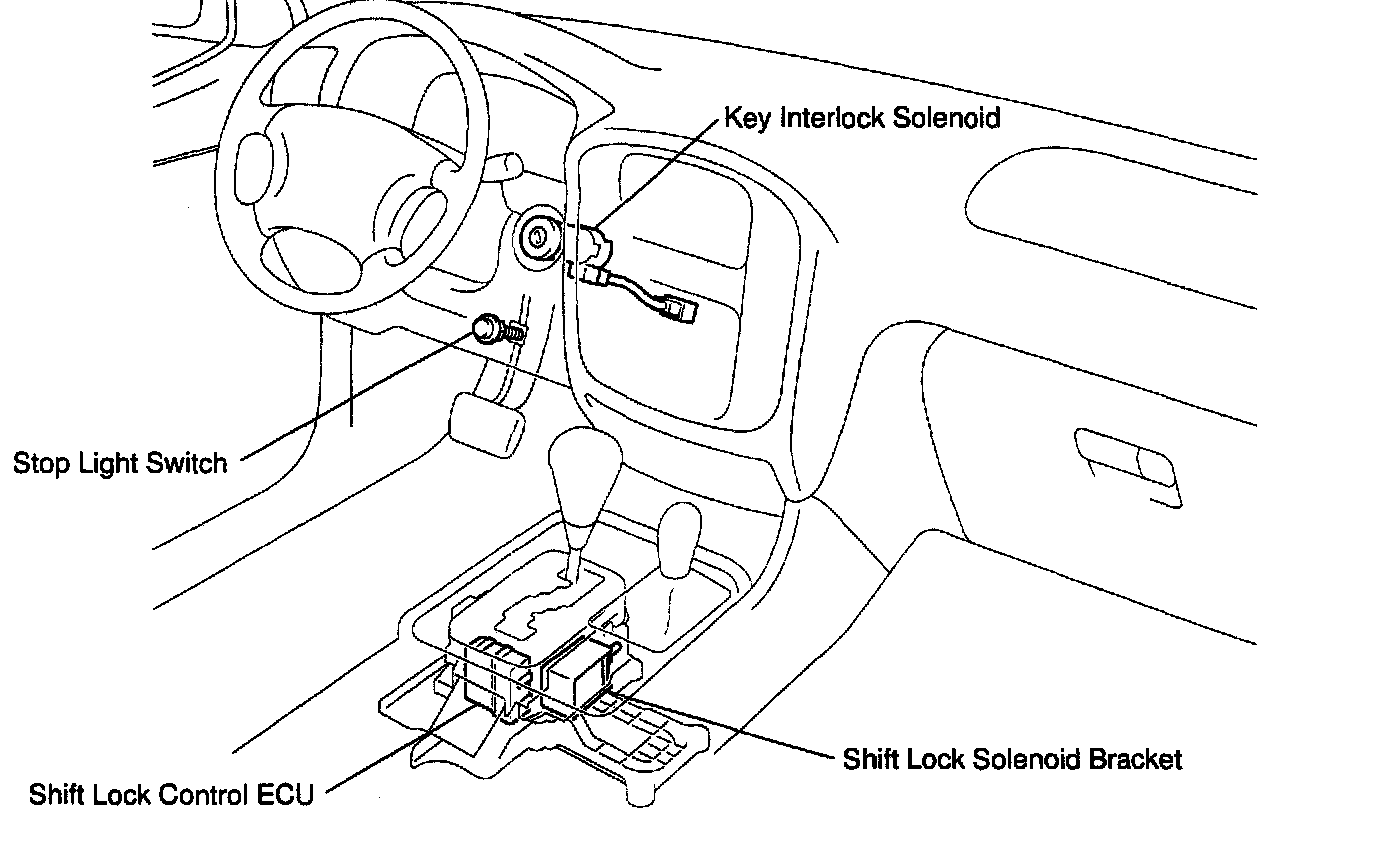 Key Interlock Solenoid

Stop Light Switch

Shift Lock Solenoid Bracket

Shift Lock Control ECU