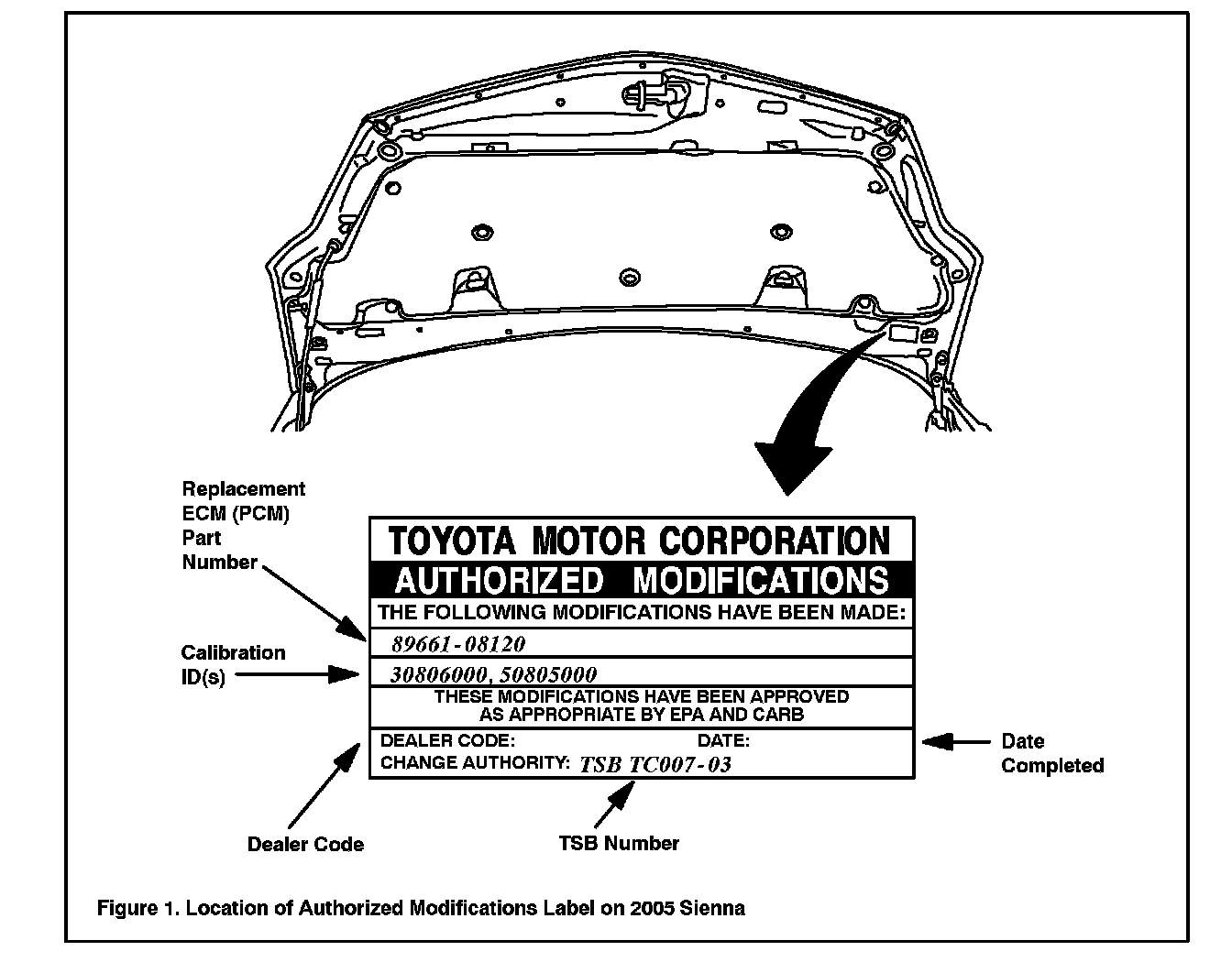 Replacement ECM (PCM) Part Number

Calibration ID(s)

TOYOTA MOTOR CORPORATION

AUTHORIZED MODIFICATIONS

THE FOLLOWING MODIFICATIONS HAVE BEEN MADE:

89661-08120

30806000, 50805000

THESE MODIFICATIONS HAVE BEEN APPROVED AS APPROPRIATE BY EPA AND CARB

DEALER CODE: DATE:

CHANGE AUTHORITY: TSB TC007-03

Date Completed

Dealer Code

TSB Number

Figure 1. Location of Authorized Modifications Label on 2005 Sienna