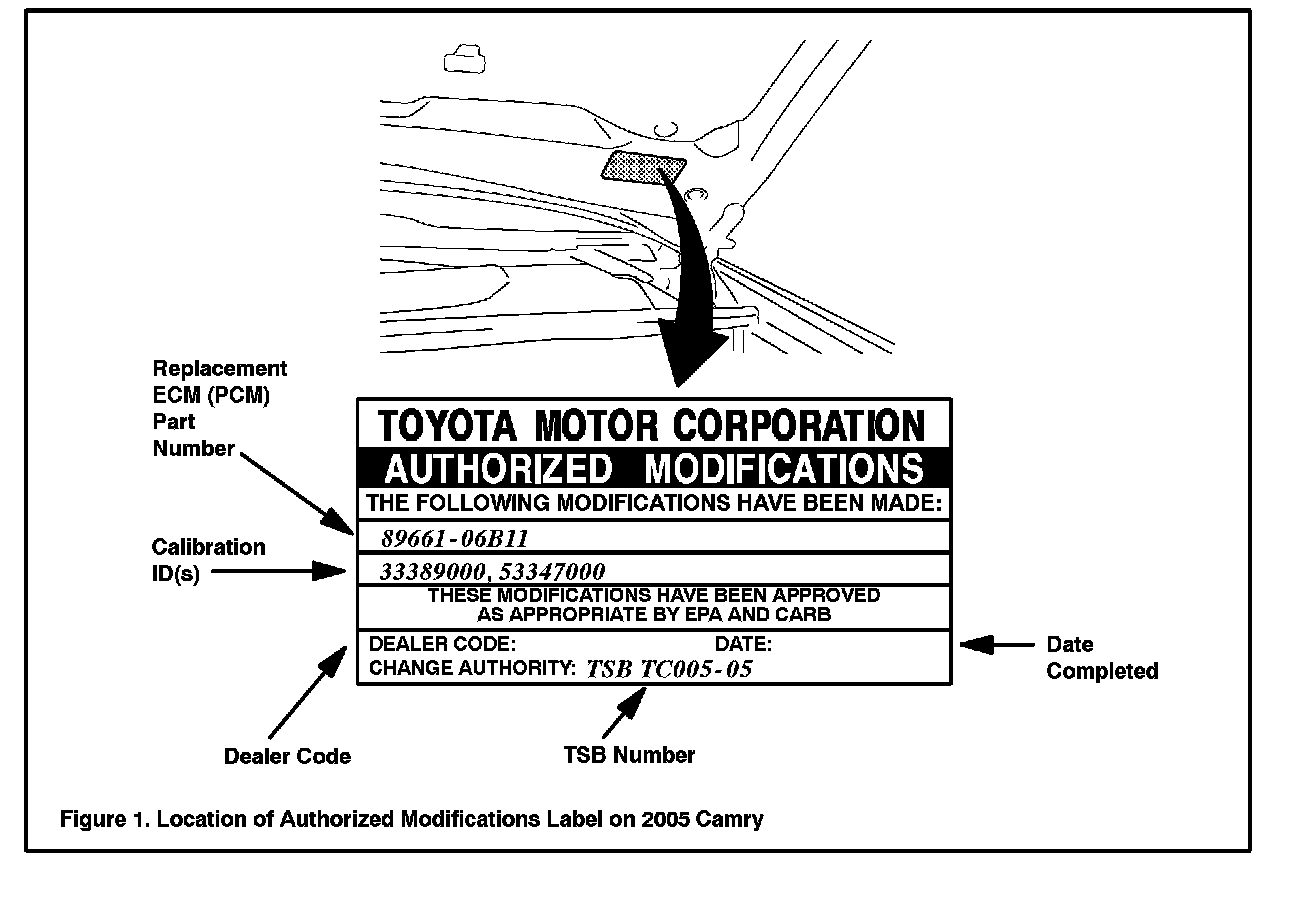 Replacement ECM (PCM) Part Number

Calibration ID(s)

TOYOTA MOTOR CORPORATION
AUTHORIZED MODIFICATIONS
THE FOLLOWING MODIFICATIONS HAVE BEEN MADE:
89661-06B11
33389000, 53347000
THESE MODIFICATIONS HAVE BEEN APPROVED AS APPROPRIATE BY EPA AND CARB
DEALER CODE: DATE:
CHANGE AUTHORITY: TSB TC005-05

Date Completed

Dealer Code

TSB Number

Figure 1. Location of Authorized Modifications Label on 2005 Camry