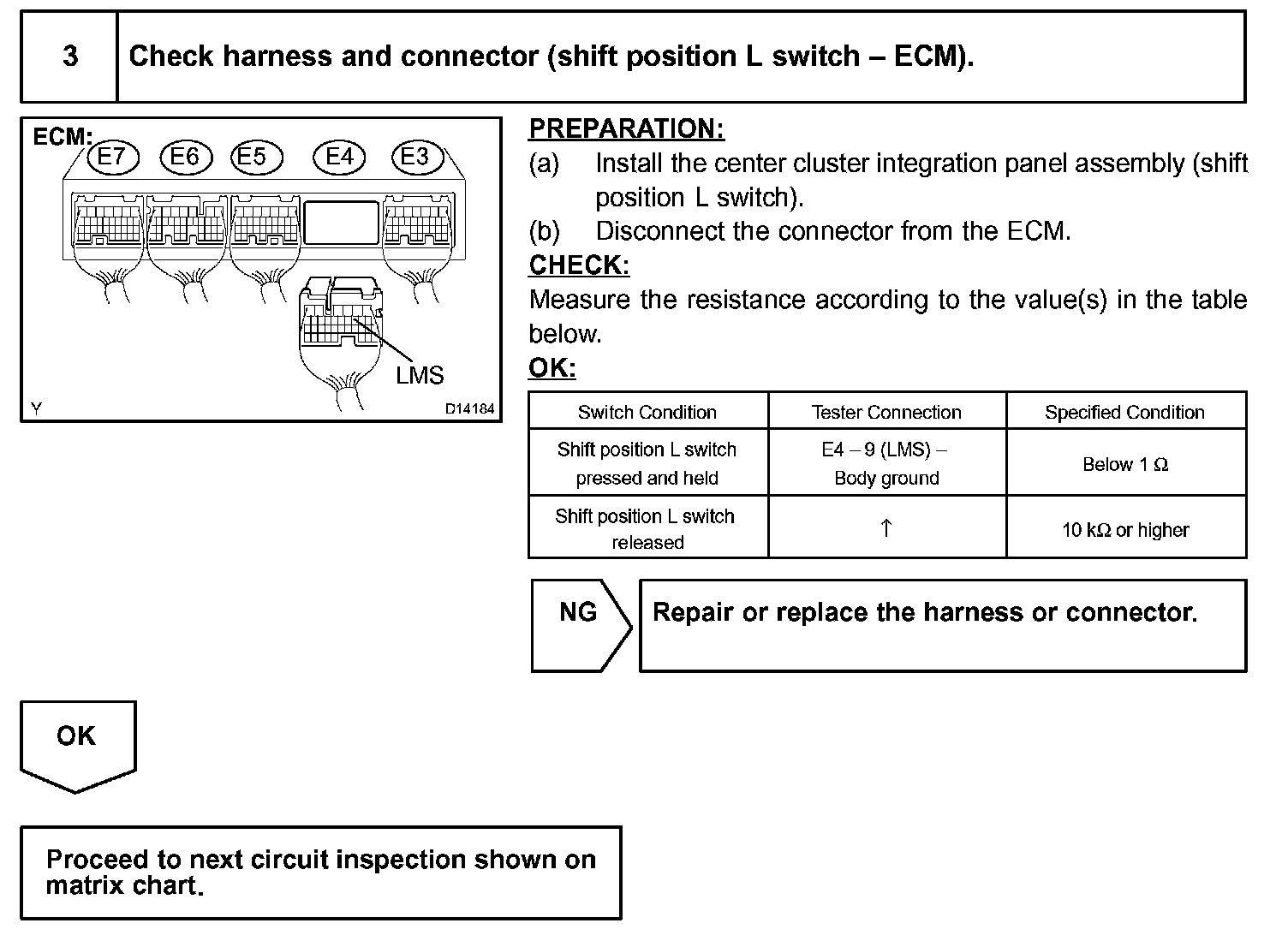 3 Check harness and connector (shift position L switch – ECM).

ECM: E7 E6 E5 E4 E3

LMS

Y D14184

PREPARATION:

(a) Install the center cluster integration panel assembly (shift position L switch).

(b) Disconnect the connector from the ECM.

CHECK:

Measure the resistance according to the value(s) in the table below.

OK:

| Switch Condition | Tester Connection | Specified Condition |
|---|---|---|
| Shift position L switch pressed and held | E4 – 9 (LMS) – Body ground | Below 1 Ω |
| Shift position L switch released | ↑ | 10 kΩ or higher |

NG

Repair or replace the harness or connector.

OK

Proceed to next circuit inspection shown on matrix chart.