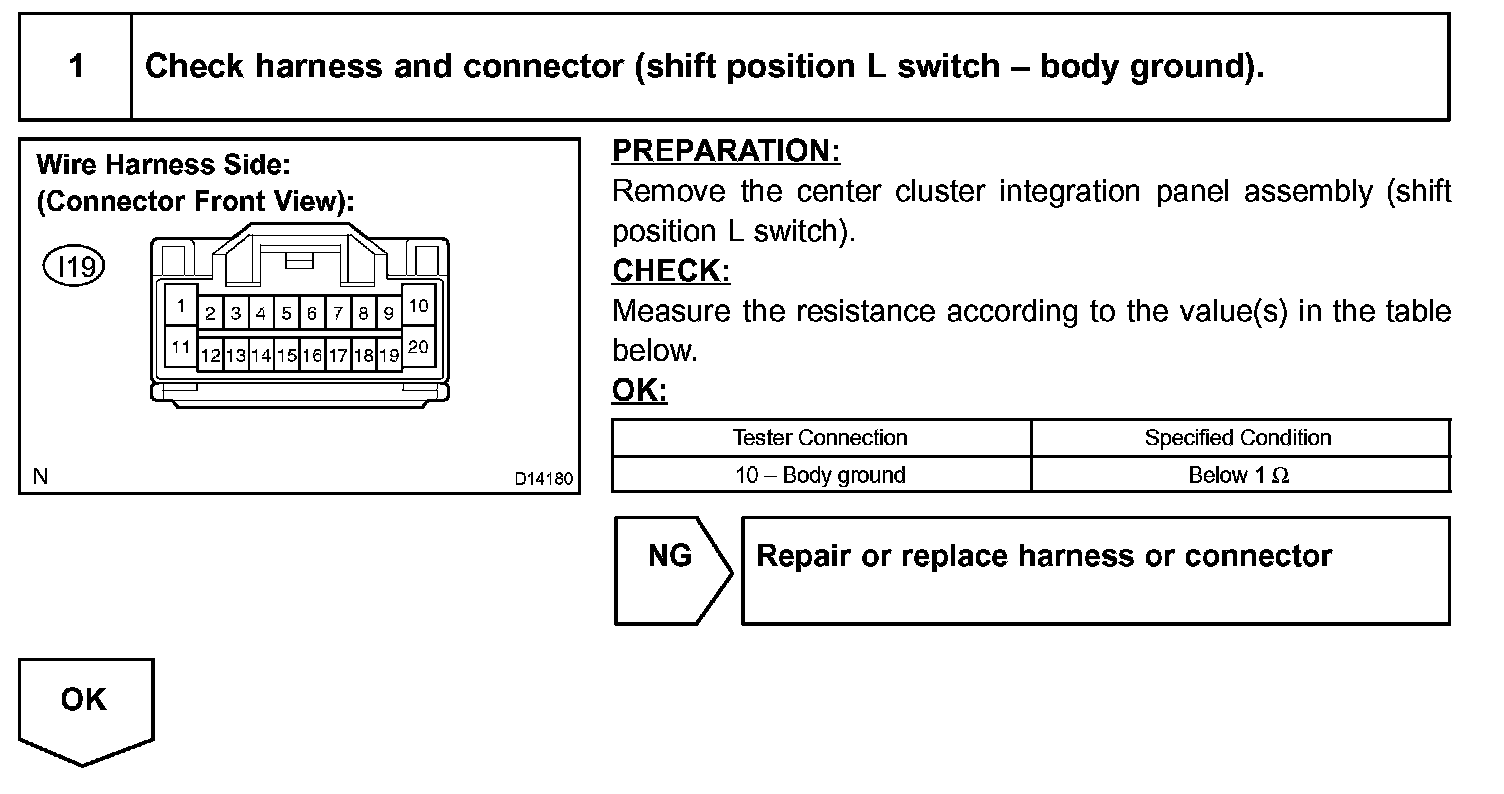 1 Check harness and connector (shift position L switch – body ground).

Wire Harness Side:
(Connector Front View):

I19

1 2 3 4 5 6 7 8 9 10
11 12 13 14 15 16 17 18 19 20

N D14180

PREPARATION:
Remove the center cluster integration panel assembly (shift position L switch).

CHECK:
Measure the resistance according to the value(s) in the table below.

OK:

| Tester Connection | Specified Condition |
|---|---|
| 10 – Body ground | Below 1 $\Omega$ |

NG Repair or replace harness or connector

OK