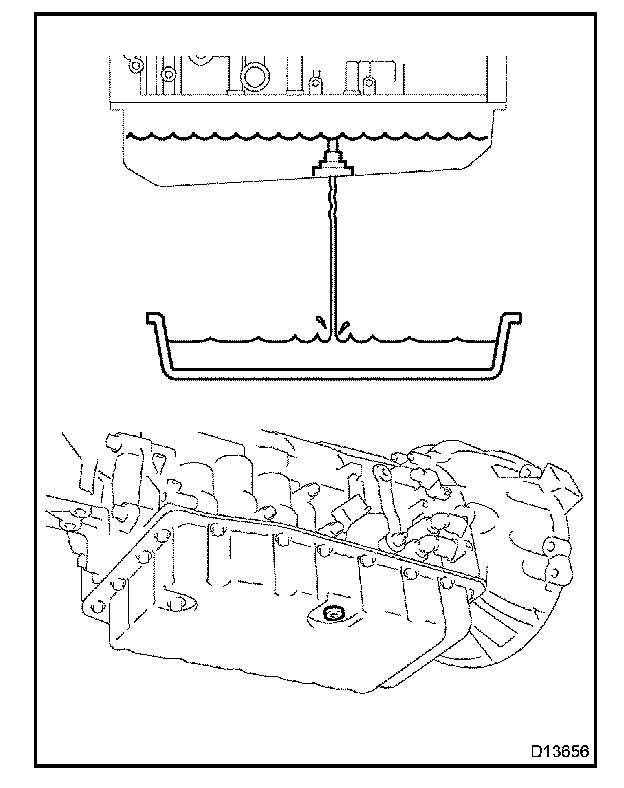 D13656