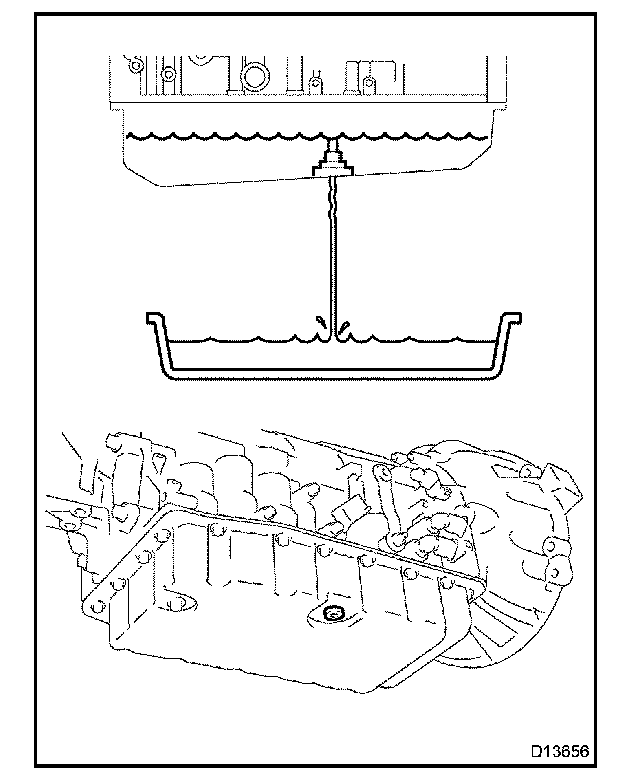 D13656