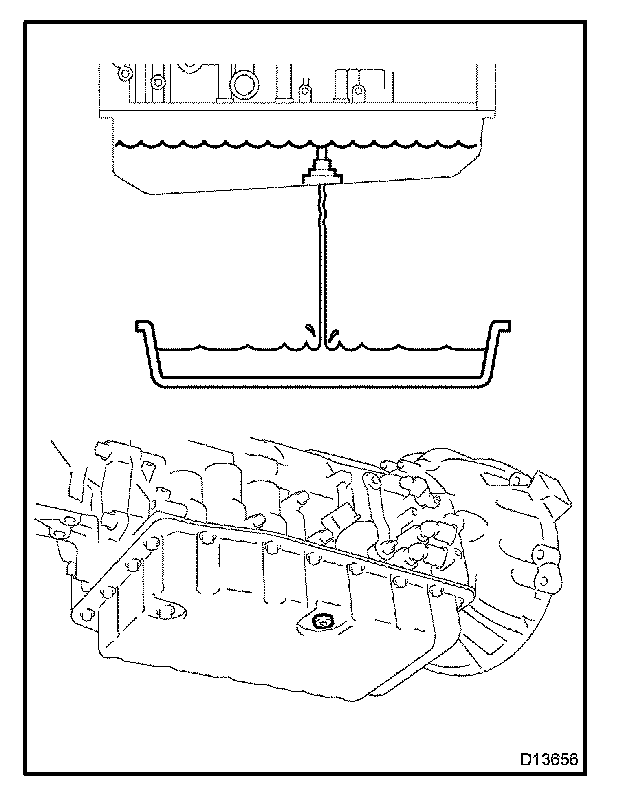 D13656