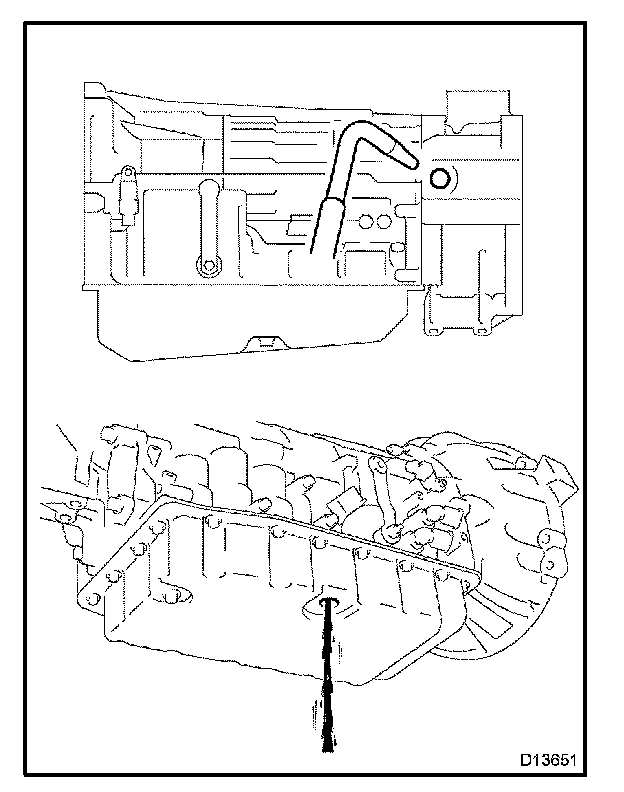 D13651