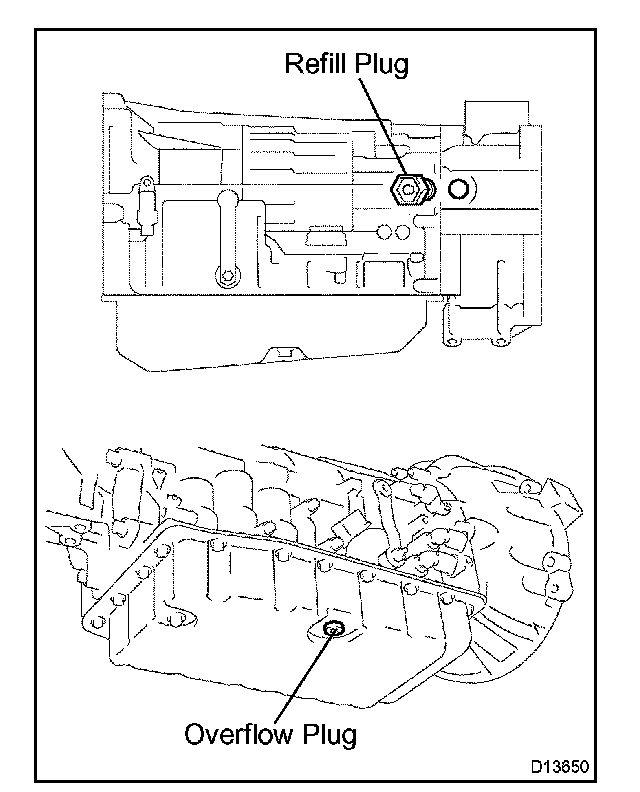 Refill Plug

Overflow Plug

D13650