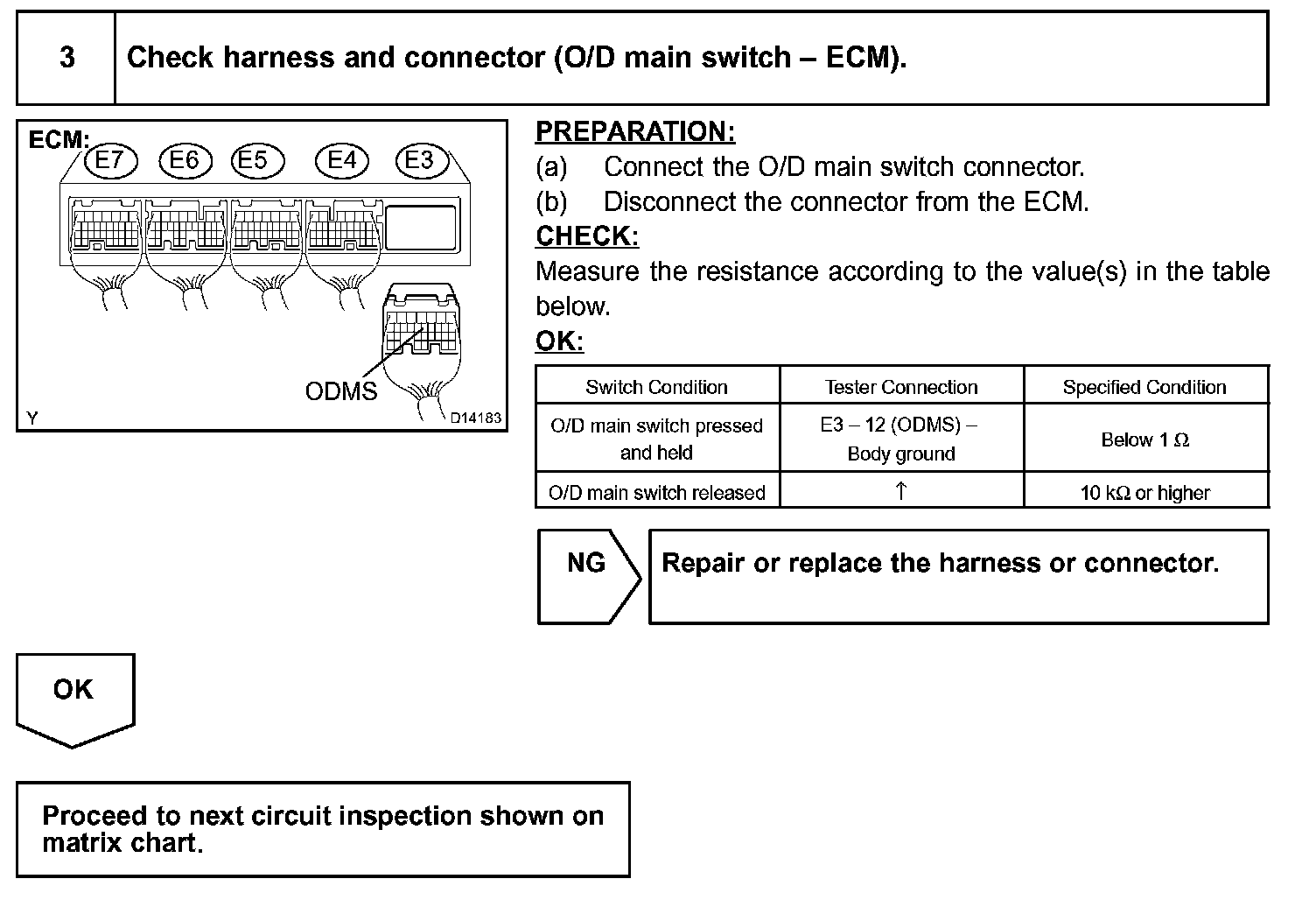 3 Check harness and connector (O/D main switch – ECM).

ECM:
E7 E6 E5 E4 E3
ODMS
Y D14183

PREPARATION:
(a) Connect the O/D main switch connector.
(b) Disconnect the connector from the ECM.

CHECK:
Measure the resistance according to the value(s) in the table below.

OK:

| Switch Condition | Tester Connection | Specified Condition |
|---|---|---|
| O/D main switch pressed and held | E3 – 12 (ODMS) – Body ground | Below 1 Ω |
| O/D main switch released | ↑ | 10 kΩ or higher |

NG

Repair or replace the harness or connector.

OK

Proceed to next circuit inspection shown on matrix chart.