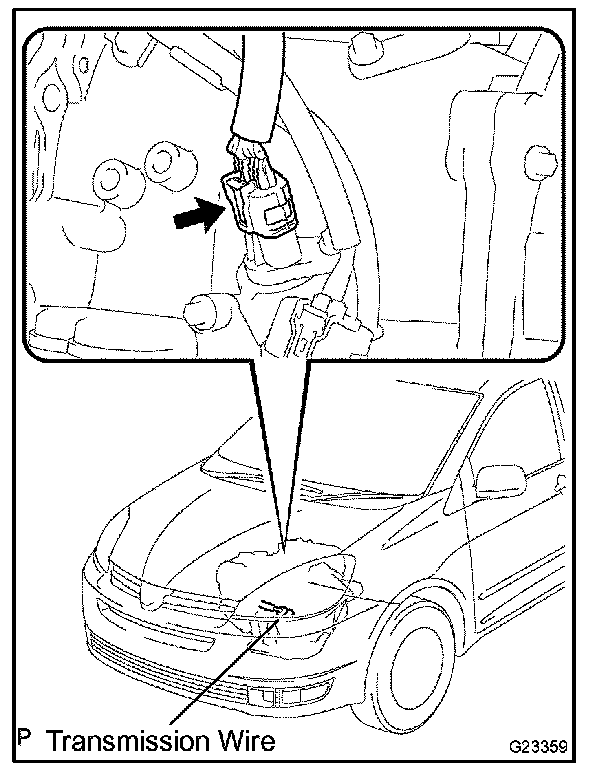 P Transmission Wire

G23359