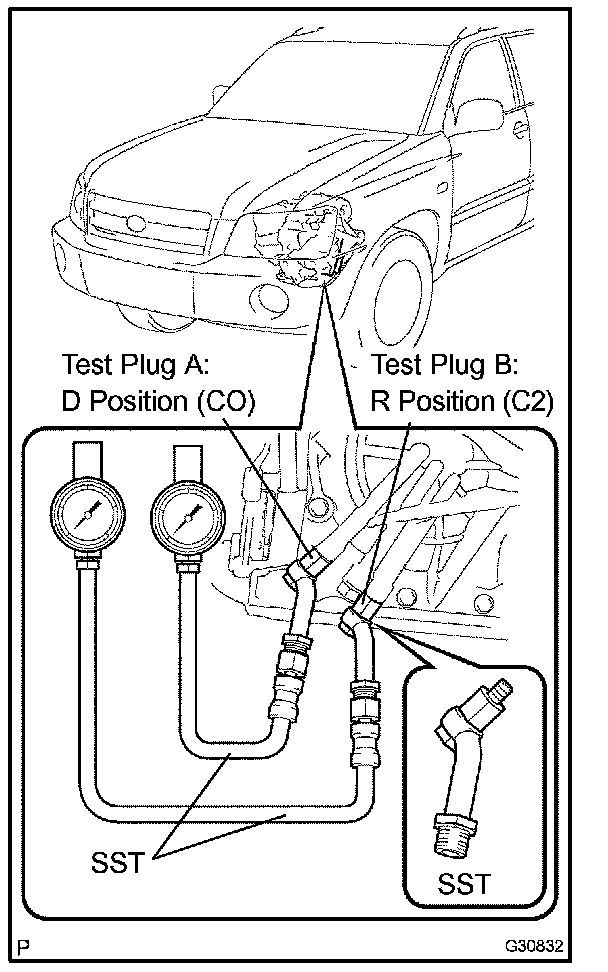 Test Plug A:
D Position (CO)

Test Plug B:
R Position (C2)

SST

SST

P

G30832