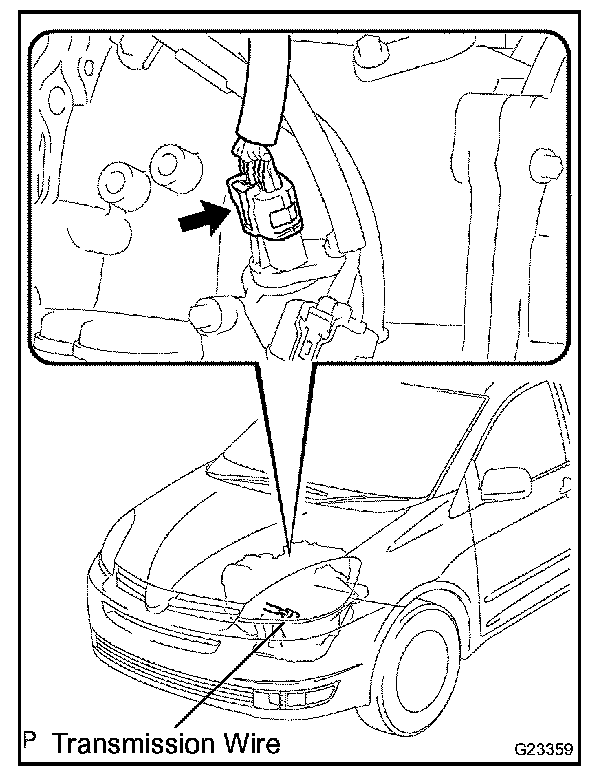 P Transmission Wire

G23359