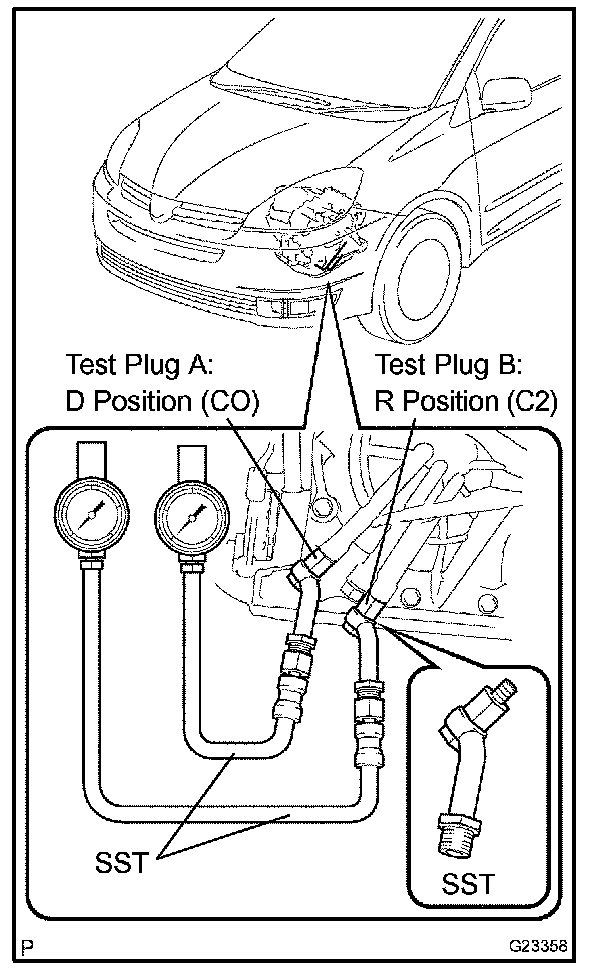 Test Plug A:
D Position (CO)

Test Plug B:
R Position (C2)

SST

SST

P

G23358