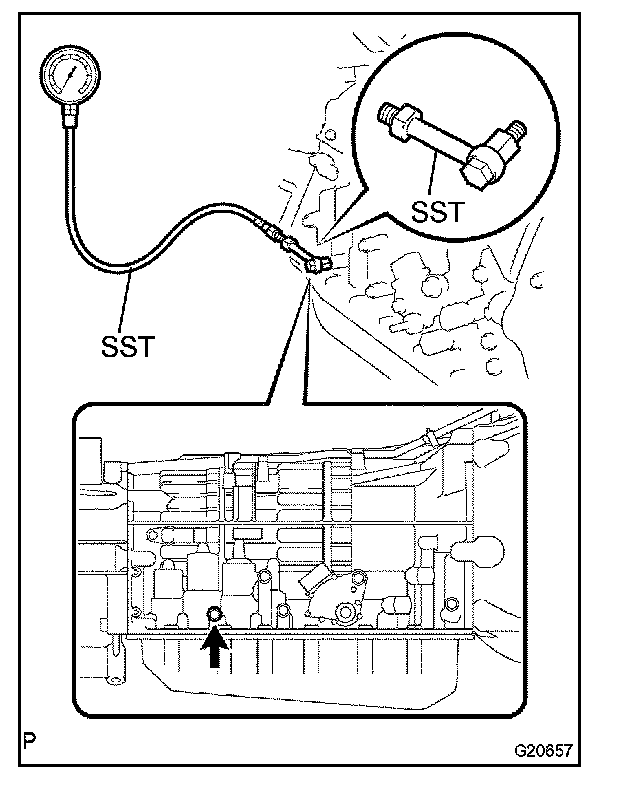 SST

SST

P

G20657