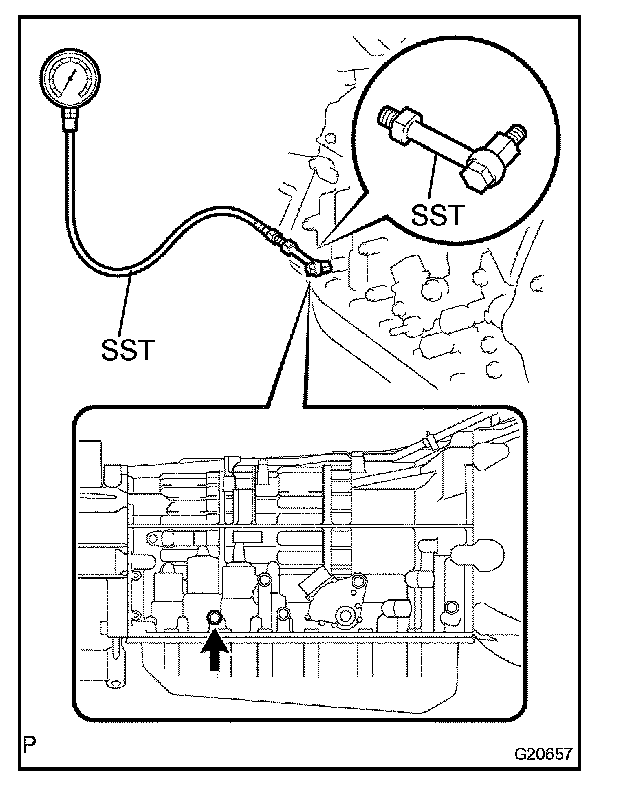 SST

SST

P

G20657