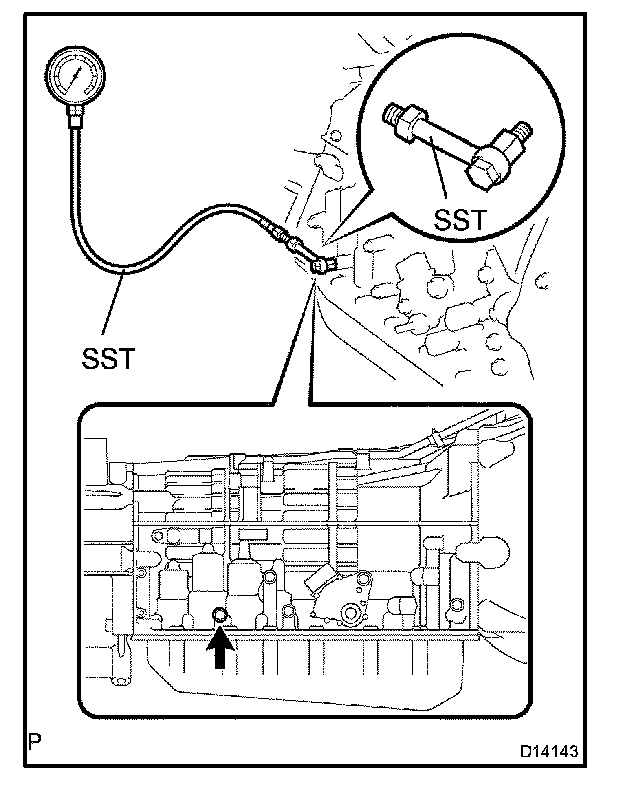 SST

SST

P

D14143