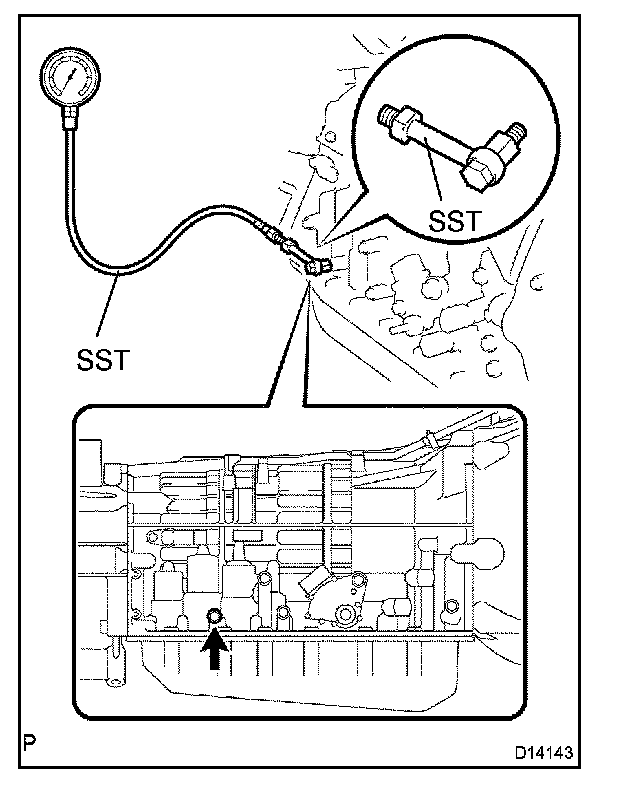 SST

SST

P

D14143