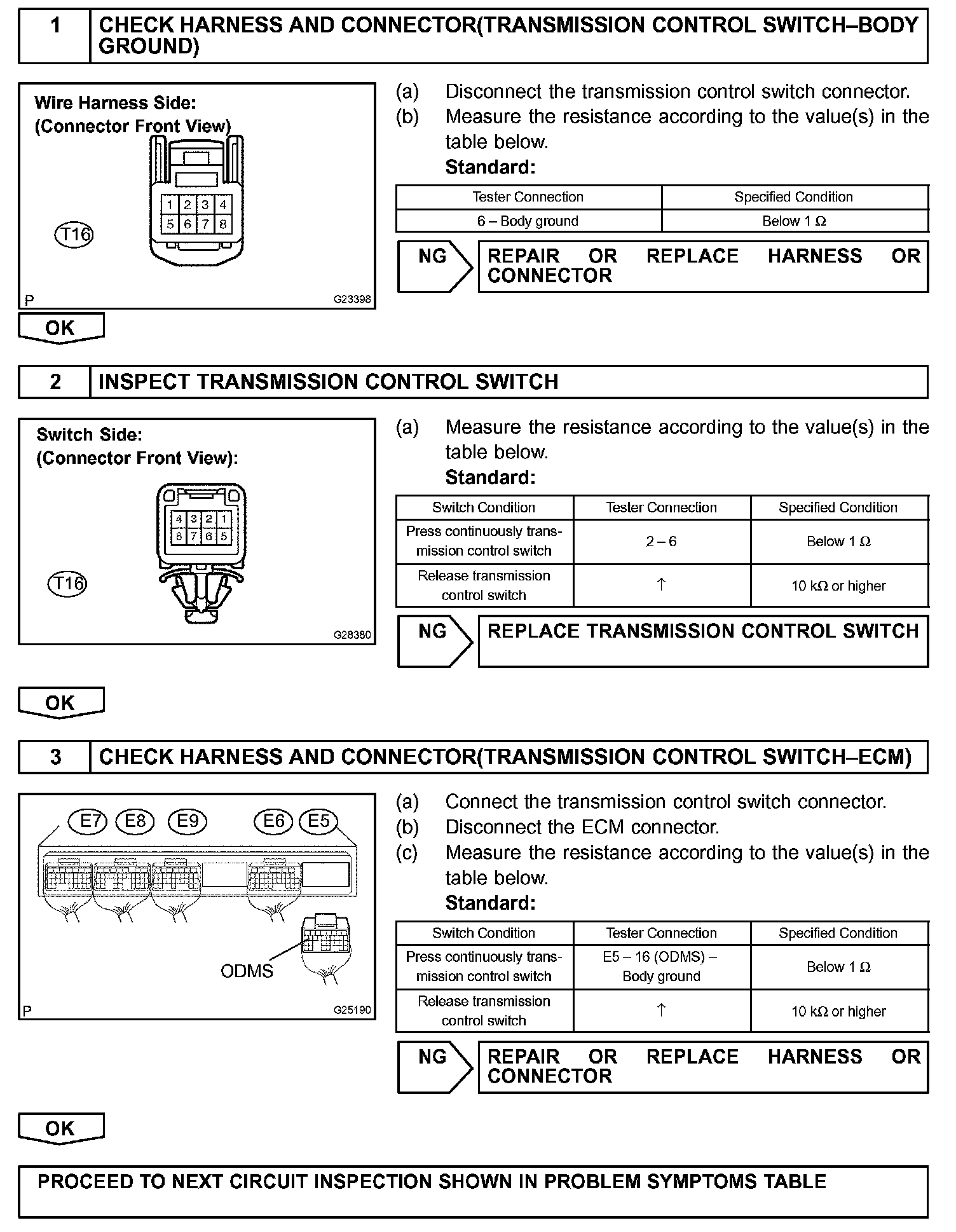 1 CHECK HARNESS AND CONNECTOR(TRANSMISSION CONTROL SWITCH–BODY GROUND)

Wire Harness Side:
(Connector Front View)

1 2 3 4
5 6 7 8

T16

P G23398

(a) Disconnect the transmission control switch connector.
(b) Measure the resistance according to the value(s) in the table below.
Standard:

| Tester Connection | Specified Condition |
|---|---|
| 6 – Body ground | Below 1 Ω |

NG REPAIR OR REPLACE HARNESS OR CONNECTOR

OK

2 INSPECT TRANSMISSION CONTROL SWITCH

Switch Side:
(Connector Front View):

4 3 2 1
8 7 6 5

T16

G28380

(a) Measure the resistance according to the value(s) in the table below.
Standard:

| Switch Condition | Tester Connection | Specified Condition |
|---|---|---|
| Press continuously transmission control switch | 2 – 6 | Below 1 Ω |
| Release transmission control switch | ↑ | 10 kΩ or higher |

NG REPLACE TRANSMISSION CONTROL SWITCH

OK

3 CHECK HARNESS AND CONNECTOR(TRANSMISSION CONTROL SWITCH–ECM)

E7 E8 E9 E6 E5

ODMS

P G25190

(a) Connect the transmission control switch connector.
(b) Disconnect the ECM connector.
(c) Measure the resistance according to the value(s) in the table below.
Standard:

| Switch Condition | Tester Connection | Specified Condition |
|---|---|---|
| Press continuously transmission control switch | E5 – 16 (ODMS) – Body ground | Below 1 Ω |
| Release transmission control switch | ↑ | 10 kΩ or higher |

NG REPAIR OR REPLACE HARNESS OR CONNECTOR

OK

PROCEED TO NEXT CIRCUIT INSPECTION SHOWN IN PROBLEM SYMPTOMS TABLE