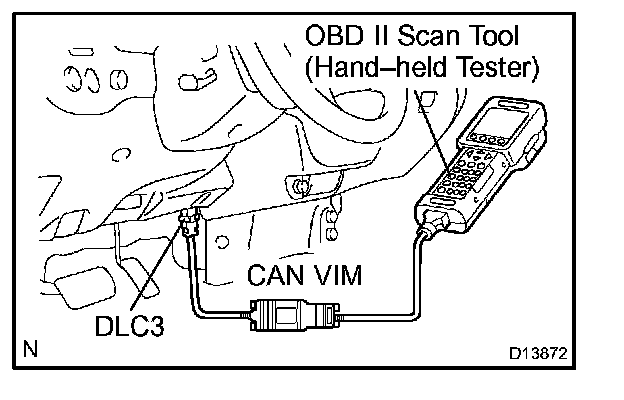 OBD II Scan Tool
(Hand–held Tester)

CAN VIM

DLC3

N

D13872