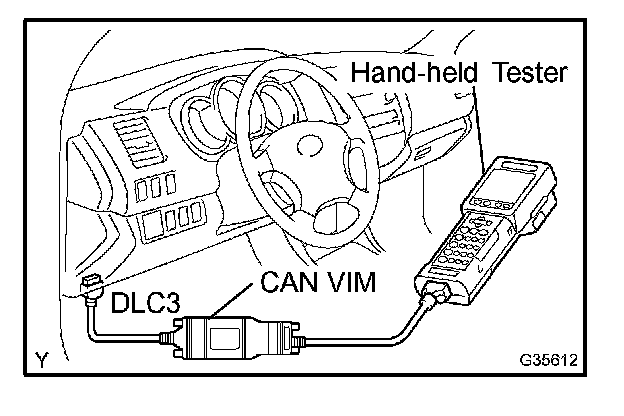 Hand-held Tester

CAN VIM

DLC3

Y

G35612