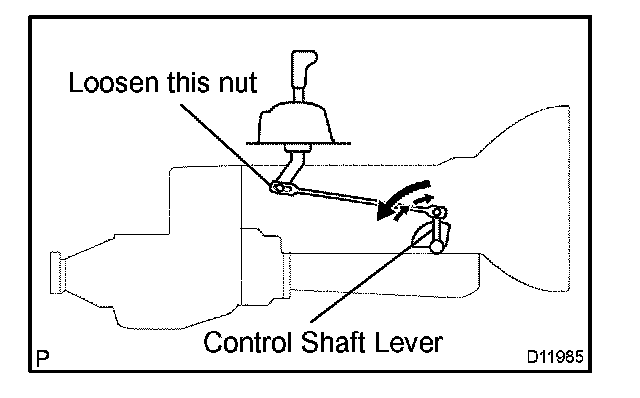 Loosen this nut

Control Shaft Lever

P

D11985