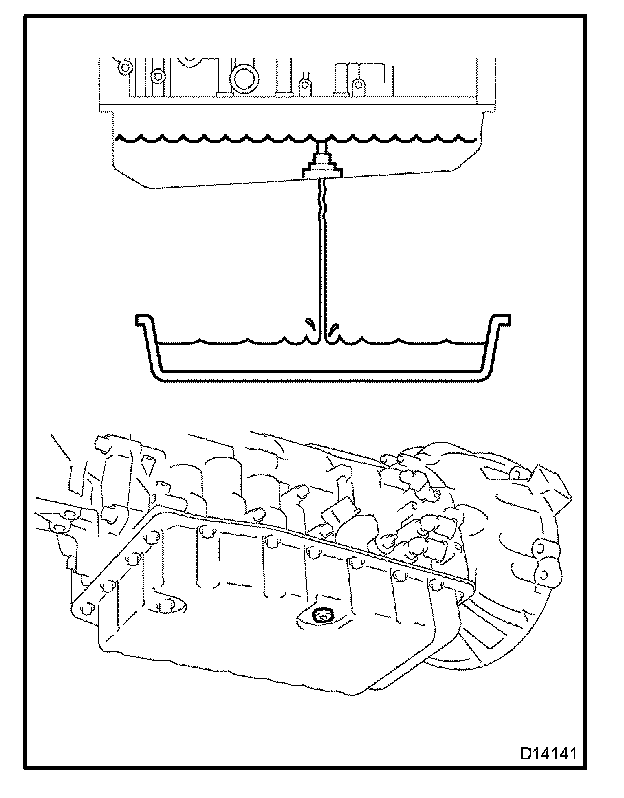 D14141