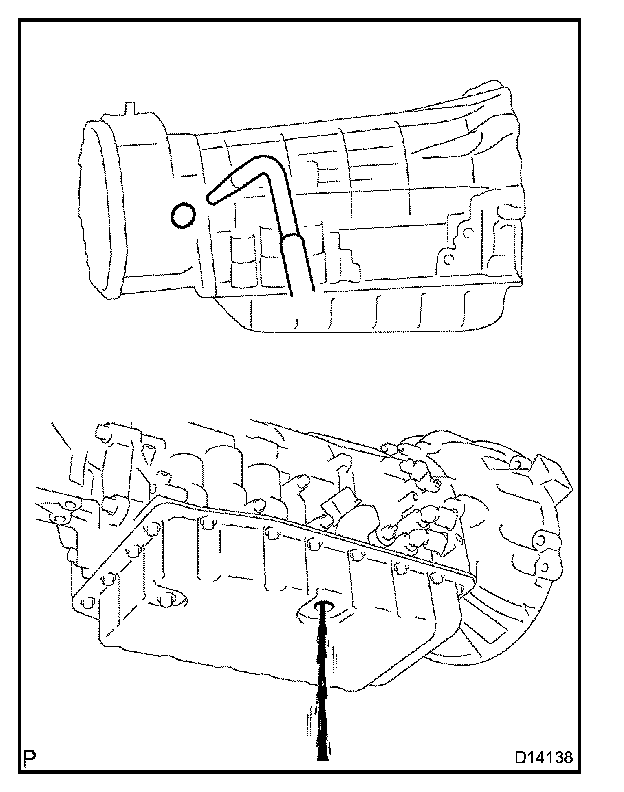 P

D14138