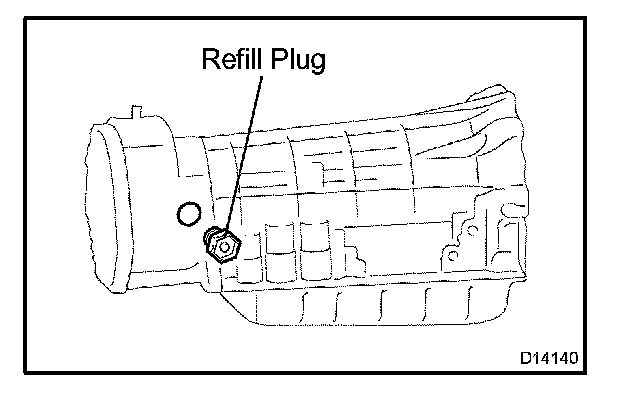 Refill Plug

D14140