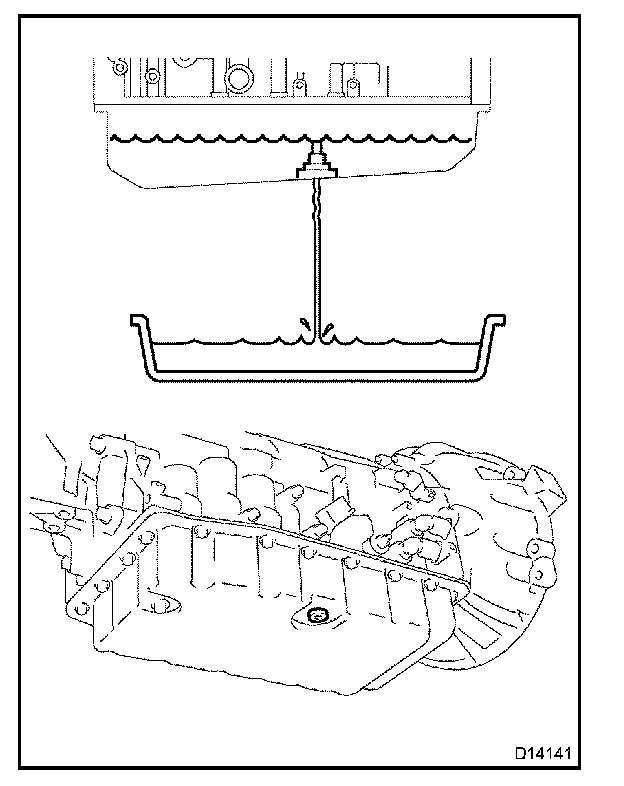 D14141