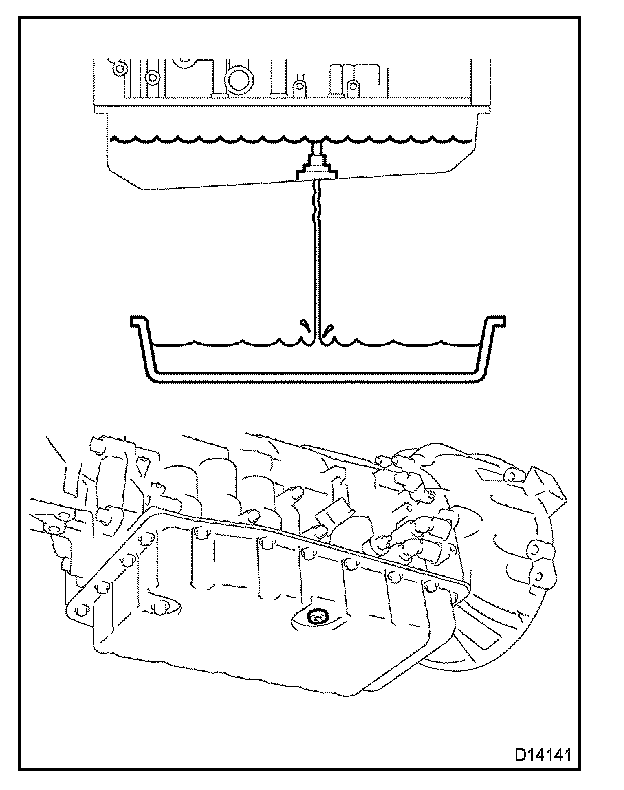 D14141