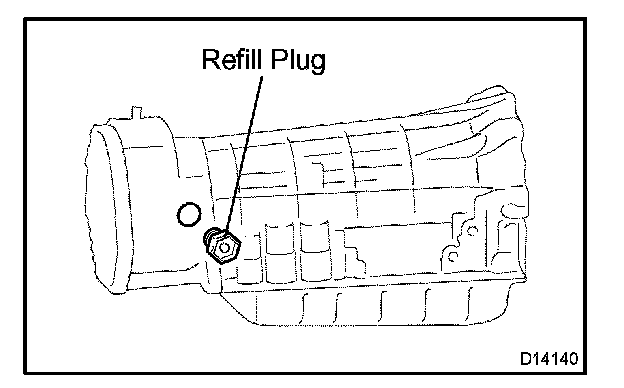 Refill Plug

D14140