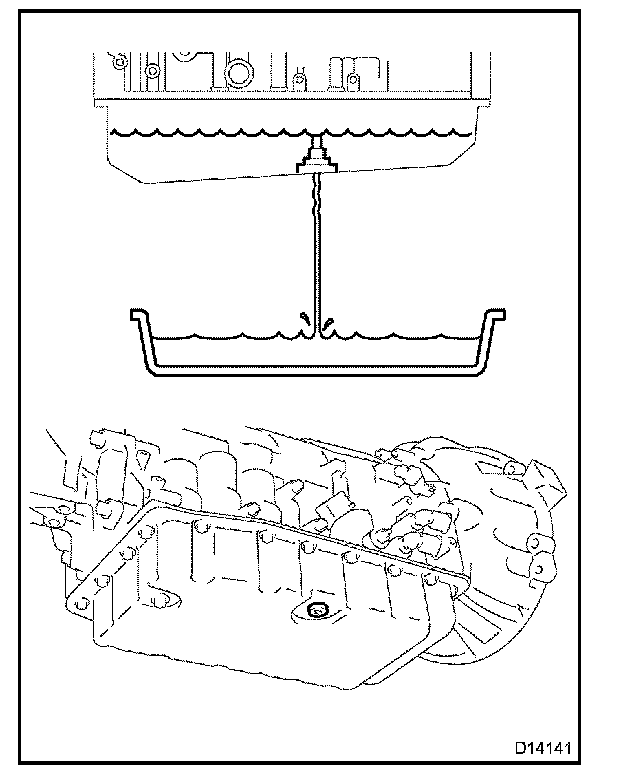 D14141