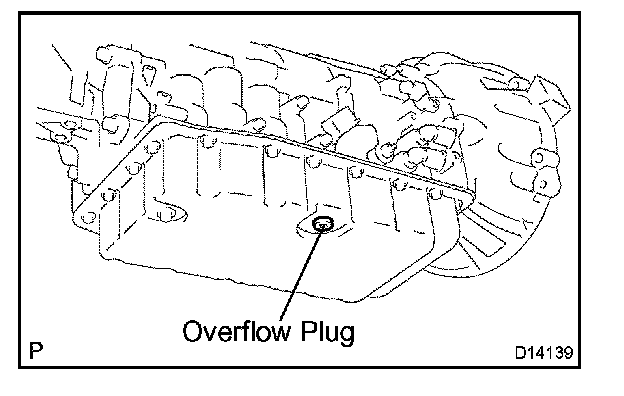 Overflow Plug

P

D14139