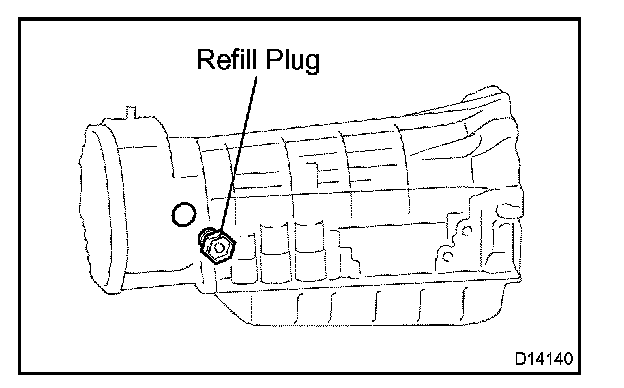 Refill Plug

D14140