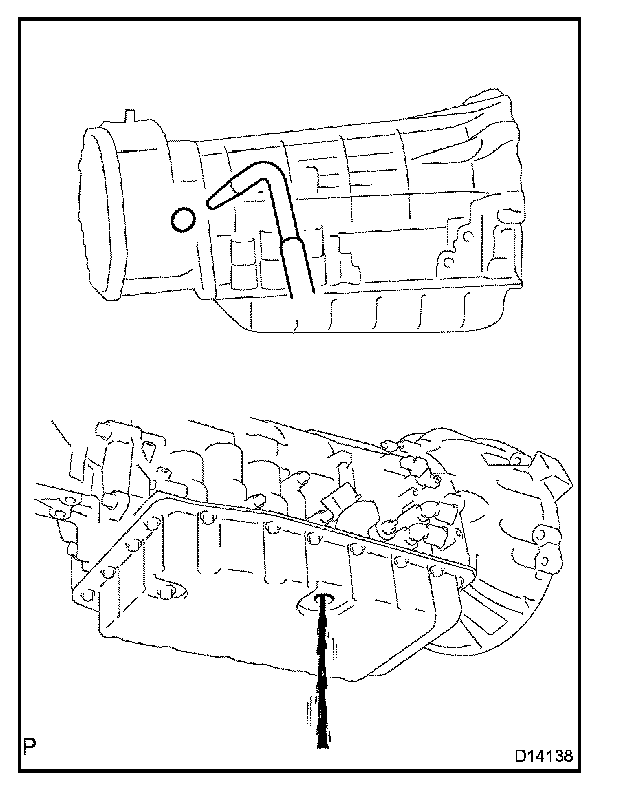 P

D14138