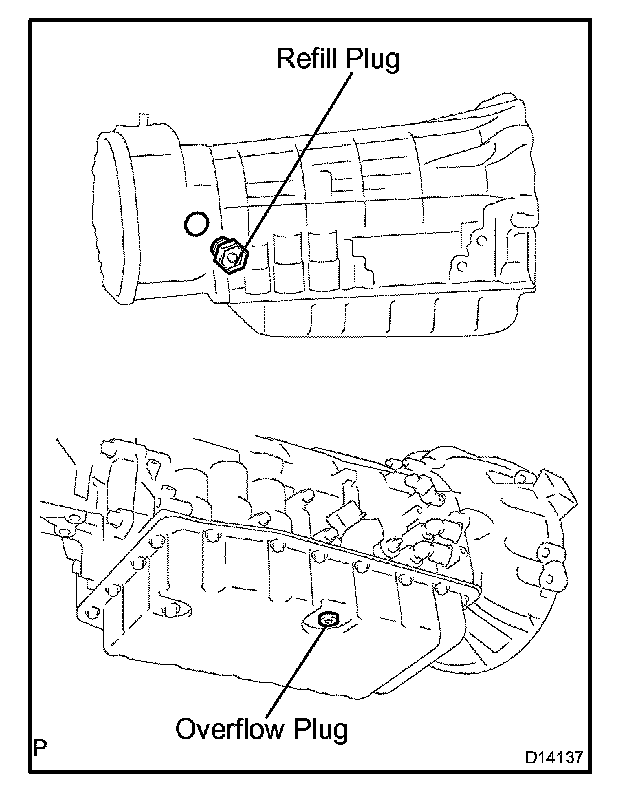 Refill Plug

Overflow Plug

P

D14137