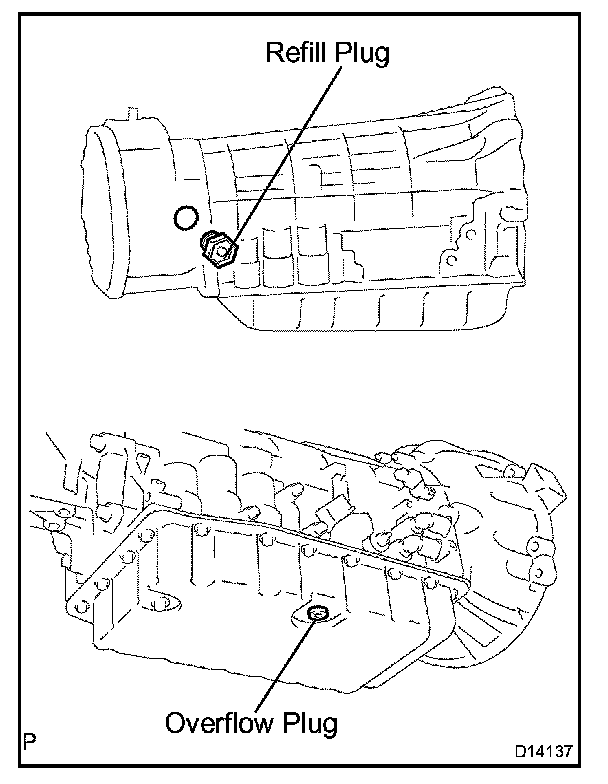 Refill Plug

Overflow Plug

P

D14137