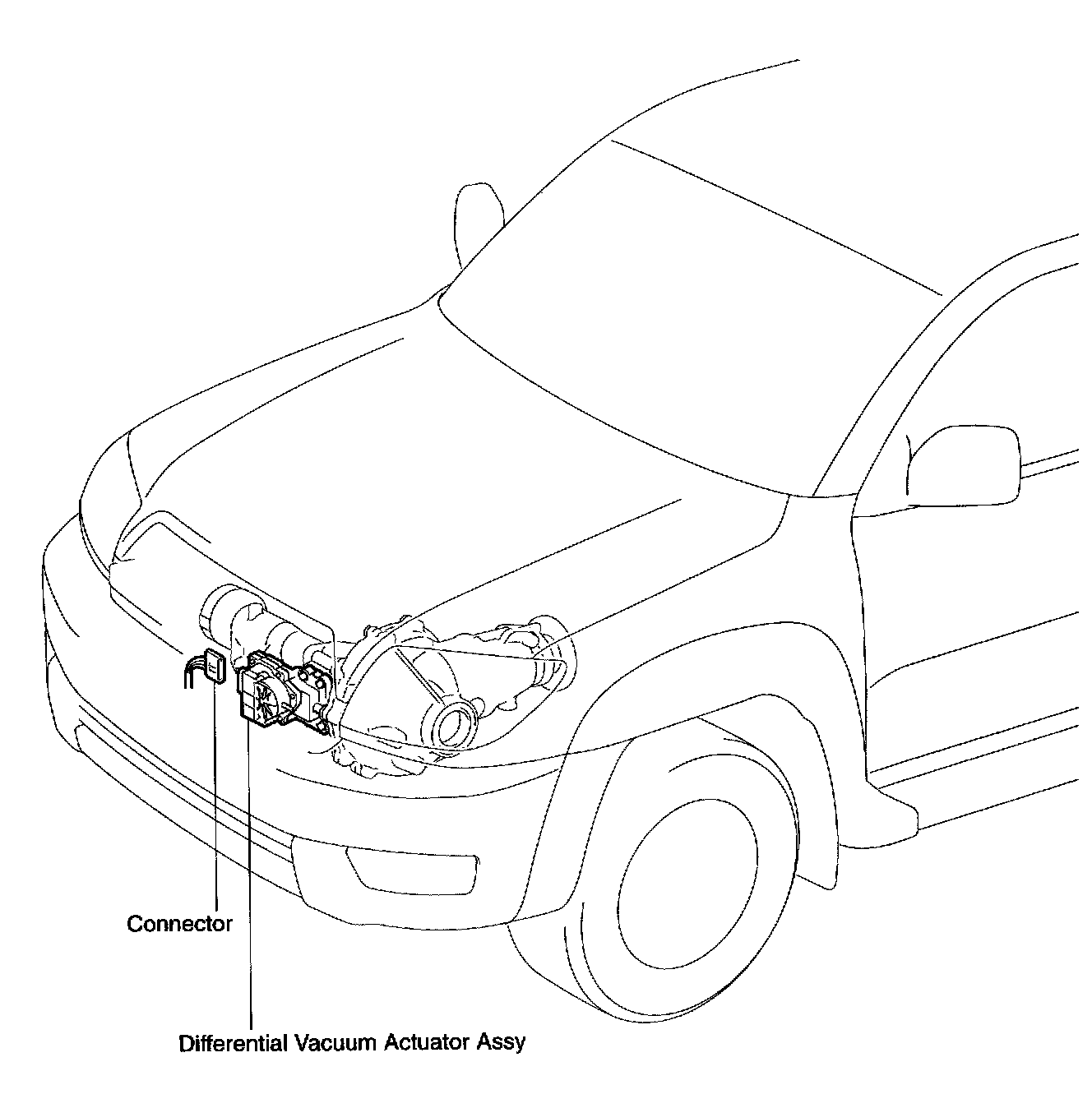 Connector

Differential Vacuum Actuator Assy