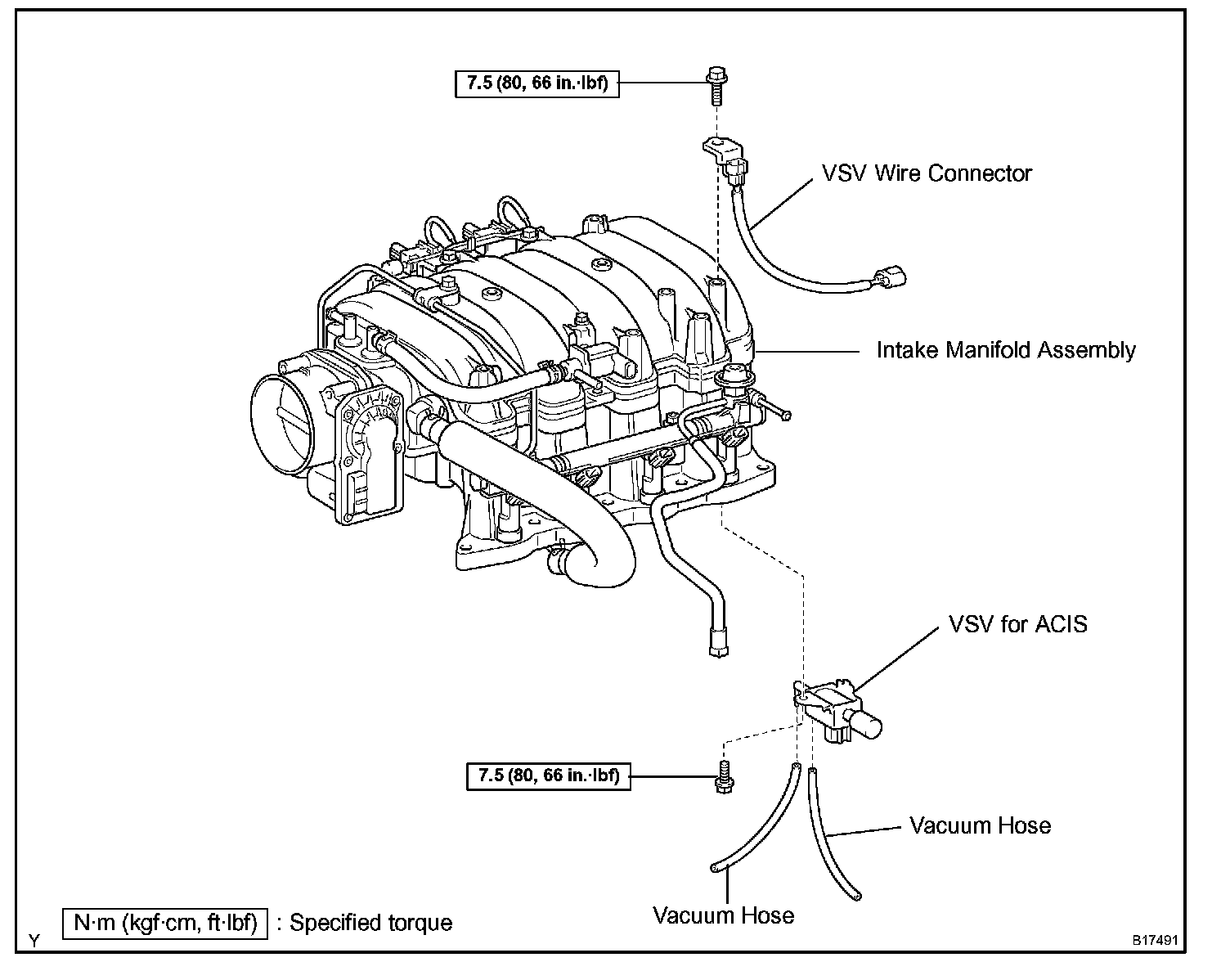 7.5 (80, 66 in.·lbf)

VSV Wire Connector

Intake Manifold Assembly

VSV for ACIS

7.5 (80, 66 in.·lbf)

Vacuum Hose

Vacuum Hose

N·m (kgf·cm, ft·lbf) : Specified torque

Y

B17491