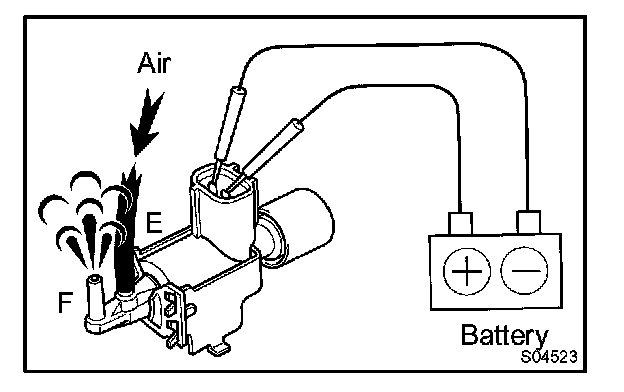 Air

E

F

+ −

Battery

S04523