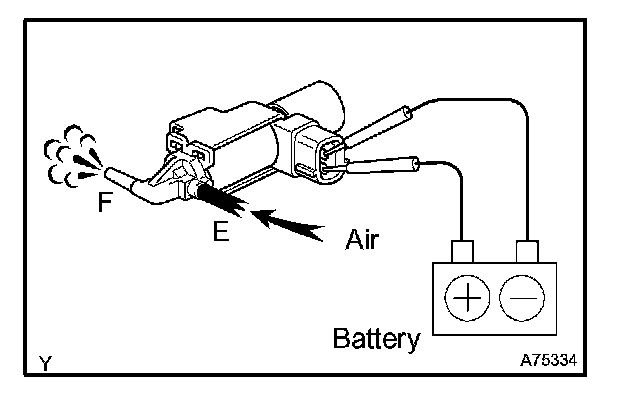 F
E
Air
+
−
Battery
Y
A75334