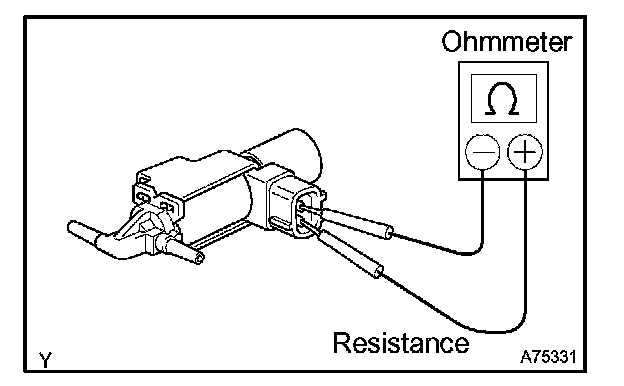 Ohmmeter
$\Omega$
$-$ $+$
Resistance
Y
A75331