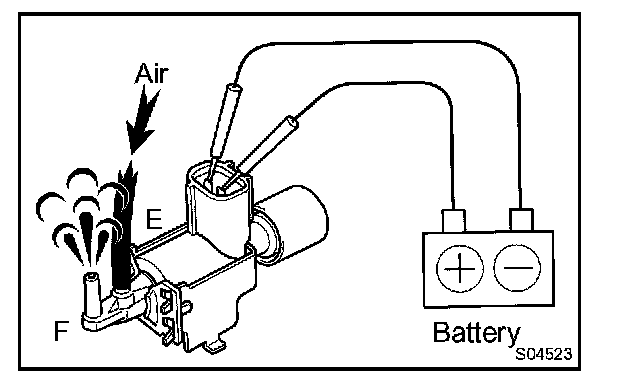 Air
E
F
+
−
Battery
S04523