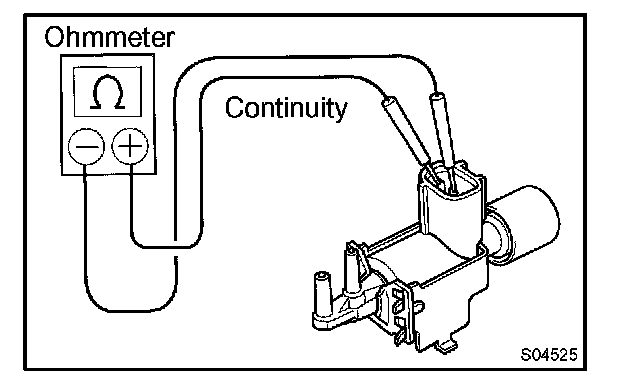 Ohmmeter

$\Omega$

$-$ $+$

Continuity

S04525