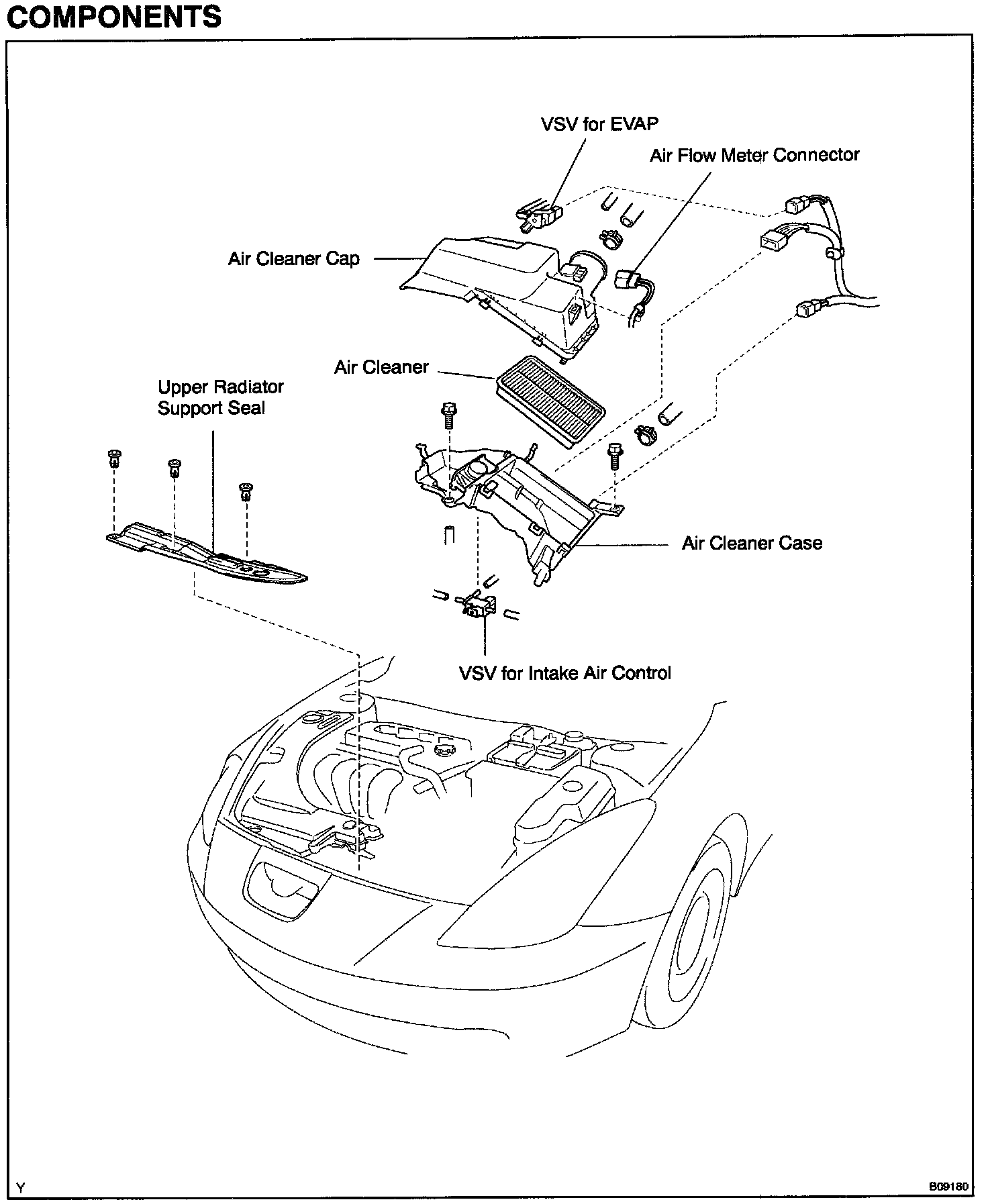 COMPONENTS

VSV for EVAP

Air Flow Meter Connector

Air Cleaner Cap

Air Cleaner

Upper Radiator Support Seal

Air Cleaner Case

VSV for Intake Air Control

Y

B09180