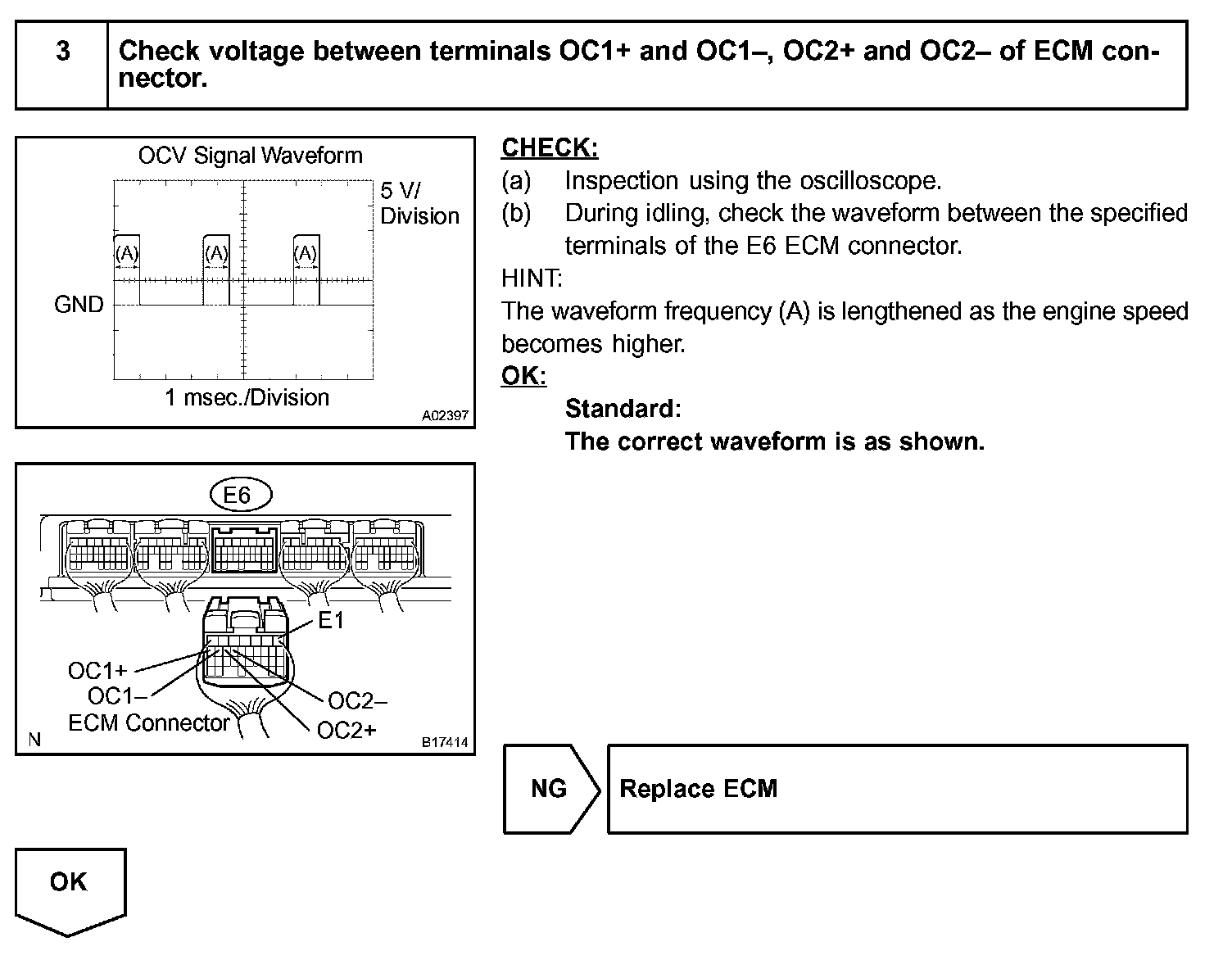 3 Check voltage between terminals OC1+ and OC1–, OC2+ and OC2– of ECM connector.

OCV Signal Waveform

5 V/ Division

(A) (A) (A)

GND

1 msec./Division

A02397

E6

E1

OC1+

OC1–

ECM Connector

OC2–

OC2+

N

B17414

CHECK:

(a) Inspection using the oscilloscope.

(b) During idling, check the waveform between the specified terminals of the E6 ECM connector.

HINT:

The waveform frequency (A) is lengthened as the engine speed becomes higher.

OK:

Standard:

The correct waveform is as shown.

NG

Replace ECM

OK