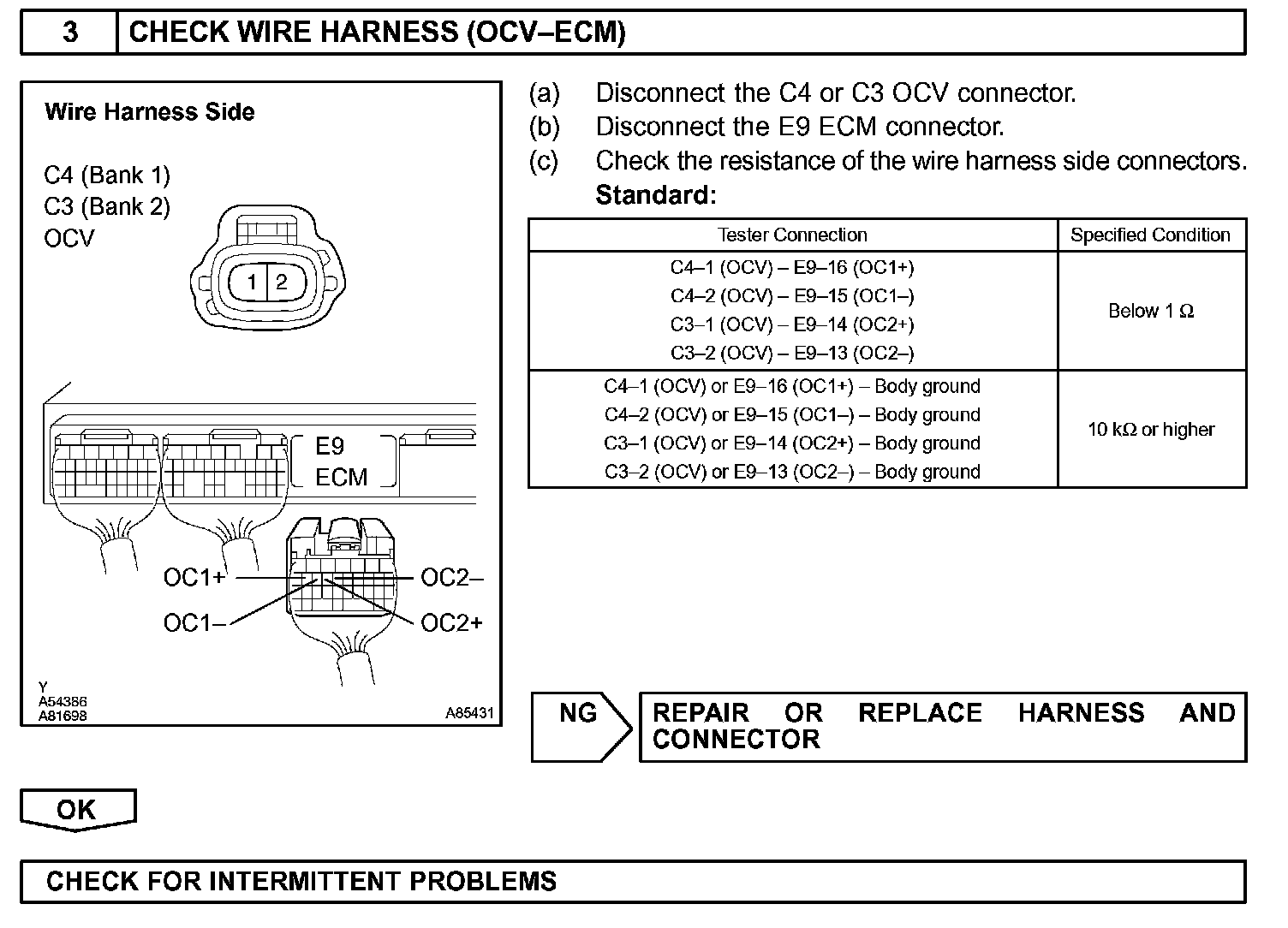 3 CHECK WIRE HARNESS (OCV–ECM)

Wire Harness Side

C4 (Bank 1)
C3 (Bank 2)
OCV

1 2

E9
ECM

OC1+
OC1–
OC2–
OC2+

Y
A54386
A81698
A85431

(a) Disconnect the C4 or C3 OCV connector.
(b) Disconnect the E9 ECM connector.
(c) Check the resistance of the wire harness side connectors.
Standard:

| Tester Connection | Specified Condition |
|---|---|
| C4–1 (OCV) – E9–16 (OC1+)<br>C4–2 (OCV) – E9–15 (OC1–)<br>C3–1 (OCV) – E9–14 (OC2+)<br>C3–2 (OCV) – E9–13 (OC2–) | Below 1 Ω |
| C4–1 (OCV) or E9–16 (OC1+) – Body ground<br>C4–2 (OCV) or E9–15 (OC1–) – Body ground<br>C3–1 (OCV) or E9–14 (OC2+) – Body ground<br>C3–2 (OCV) or E9–13 (OC2–) – Body ground | 10 kΩ or higher |

NG

REPAIR OR REPLACE HARNESS AND CONNECTOR

OK

CHECK FOR INTERMITTENT PROBLEMS