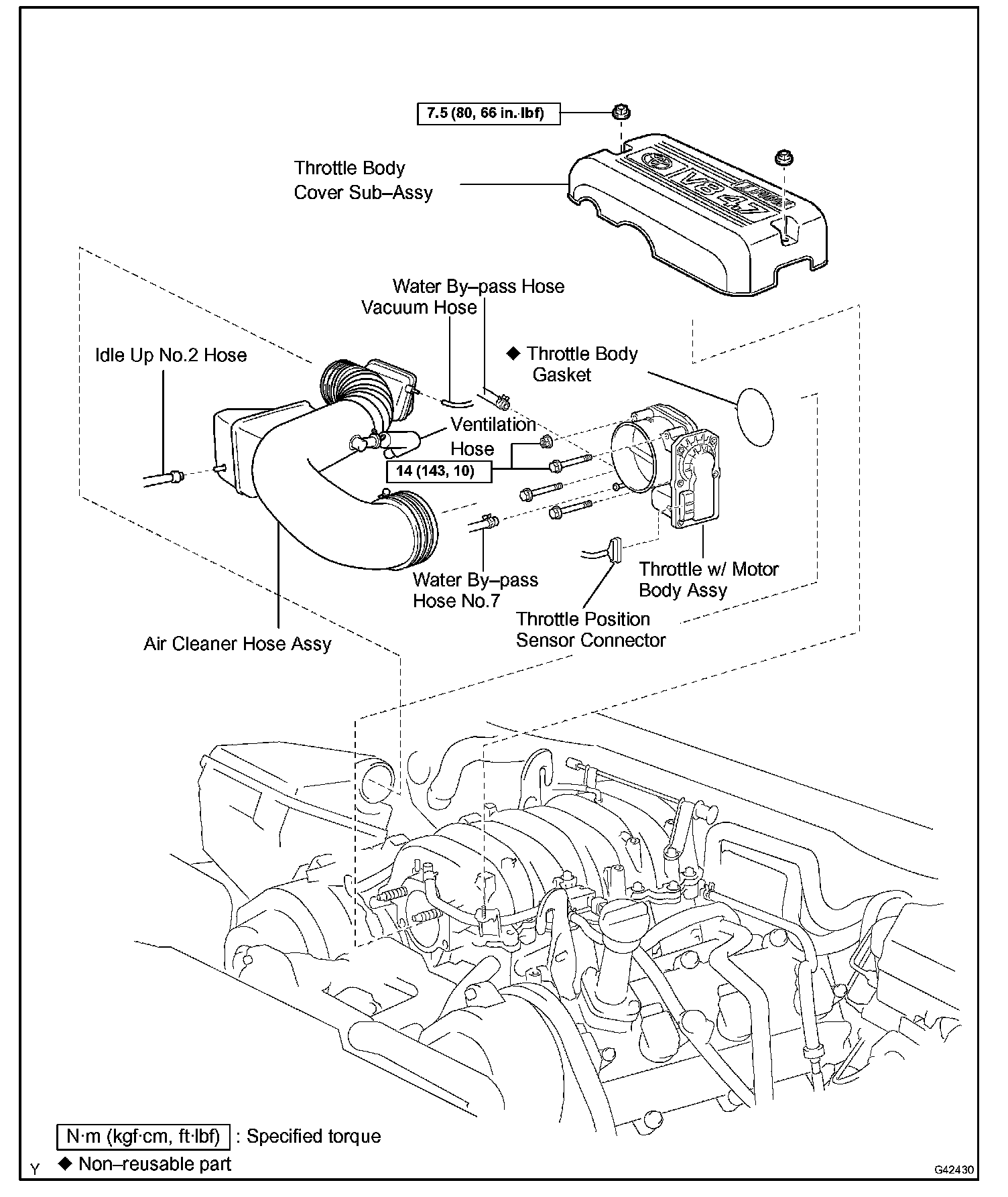 7.5 (80, 66 in.·lbf)

Throttle Body Cover Sub–Assy

V8 4.7

Water By–pass Hose

Vacuum Hose

Idle Up No.2 Hose

◆ Throttle Body Gasket

Ventilation Hose

14 (143, 10)

Water By–pass Hose No.7

Throttle w/ Motor Body Assy

Throttle Position Sensor Connector

Air Cleaner Hose Assy

N·m (kgf·cm, ft·lbf) : Specified torque

◆ Non–reusable part

Y

G42430