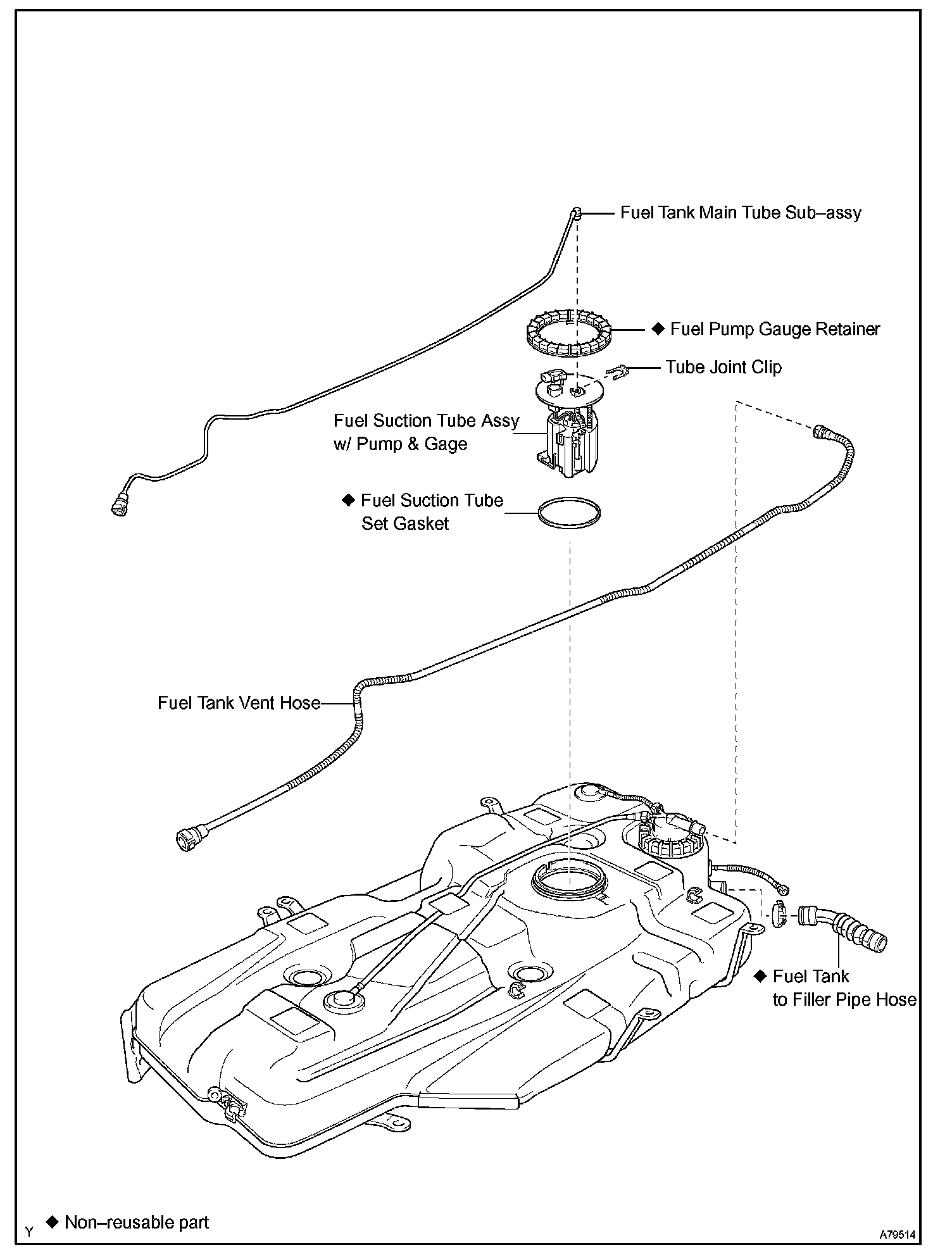 Fuel Tank Main Tube Sub–assy

◆ Fuel Pump Gauge Retainer

Tube Joint Clip

Fuel Suction Tube Assy w/ Pump & Gage

◆ Fuel Suction Tube Set Gasket

Fuel Tank Vent Hose

◆ Fuel Tank to Filler Pipe Hose

Y ◆ Non–reusable part

A79514