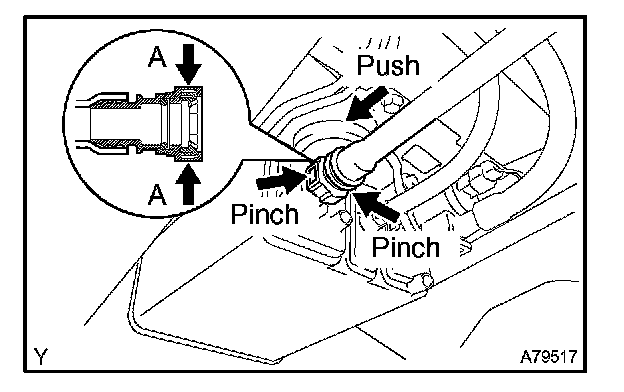 A
A
Push
Pinch
Pinch
Y
A79517