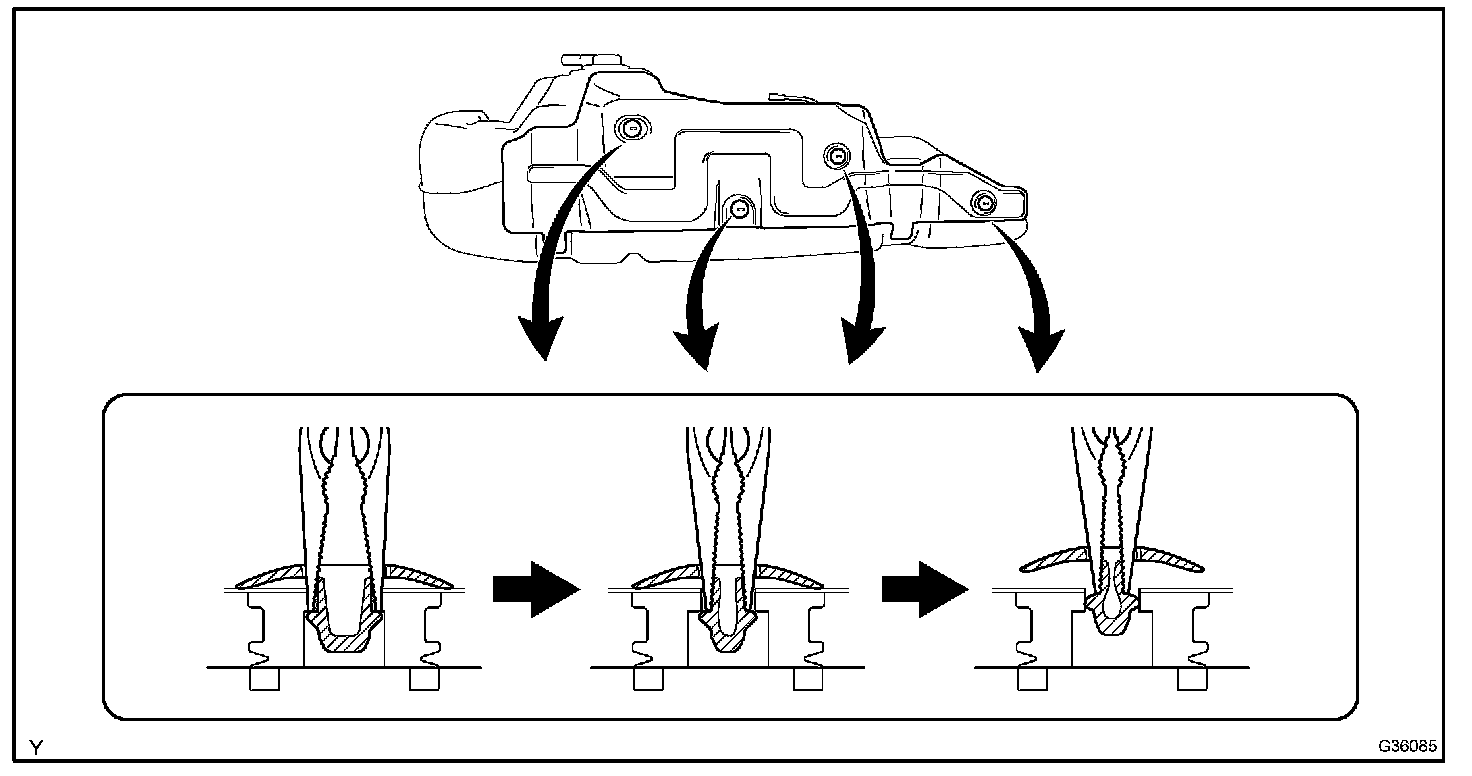 Y

G36085