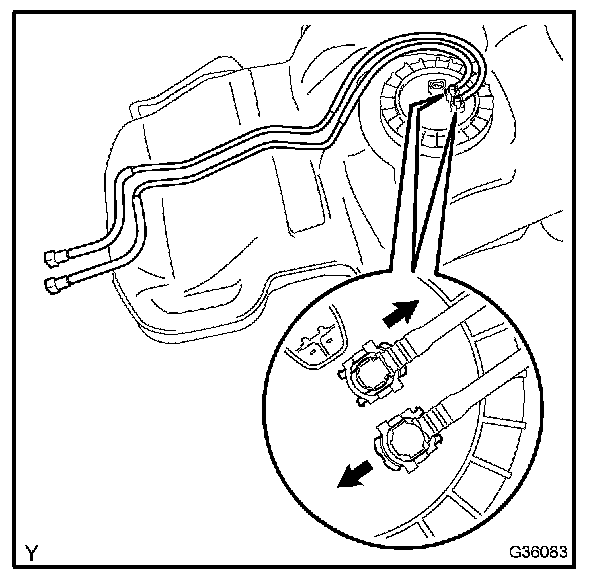 Y
G36083